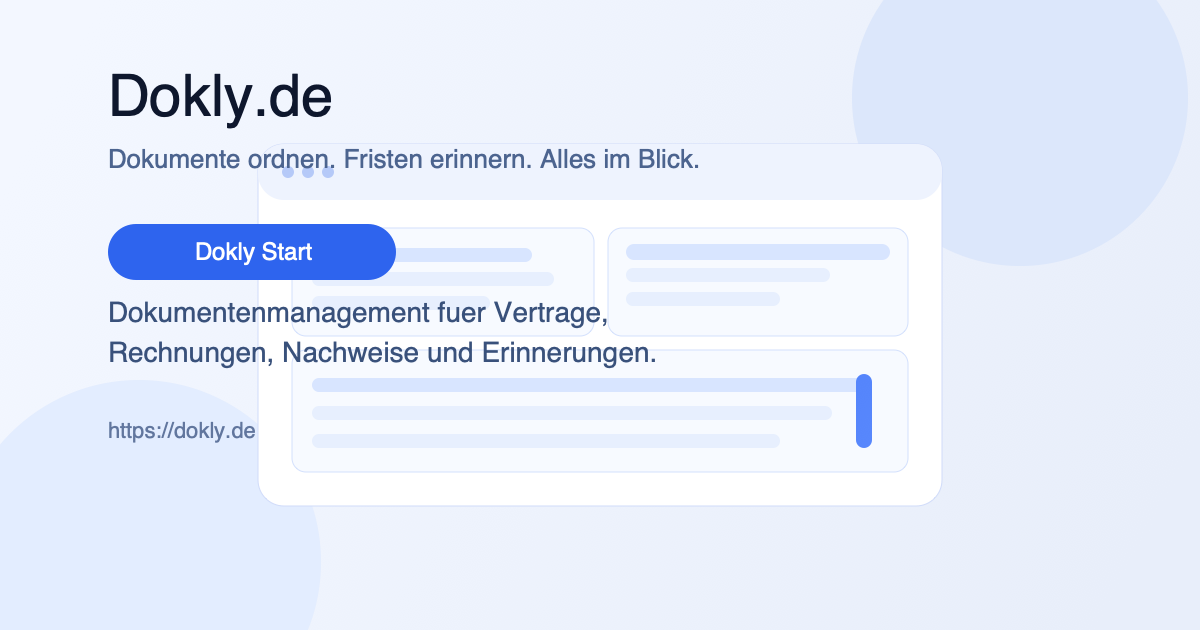 Dokly.de

Dokumente ordnen. Fristen erinnern. Alles im Blick.

Dokly Start

Dokumentenmanagement fuer Vertrage, Rechnungen, Nachweise und Erinnerungen.

https://dokly.de